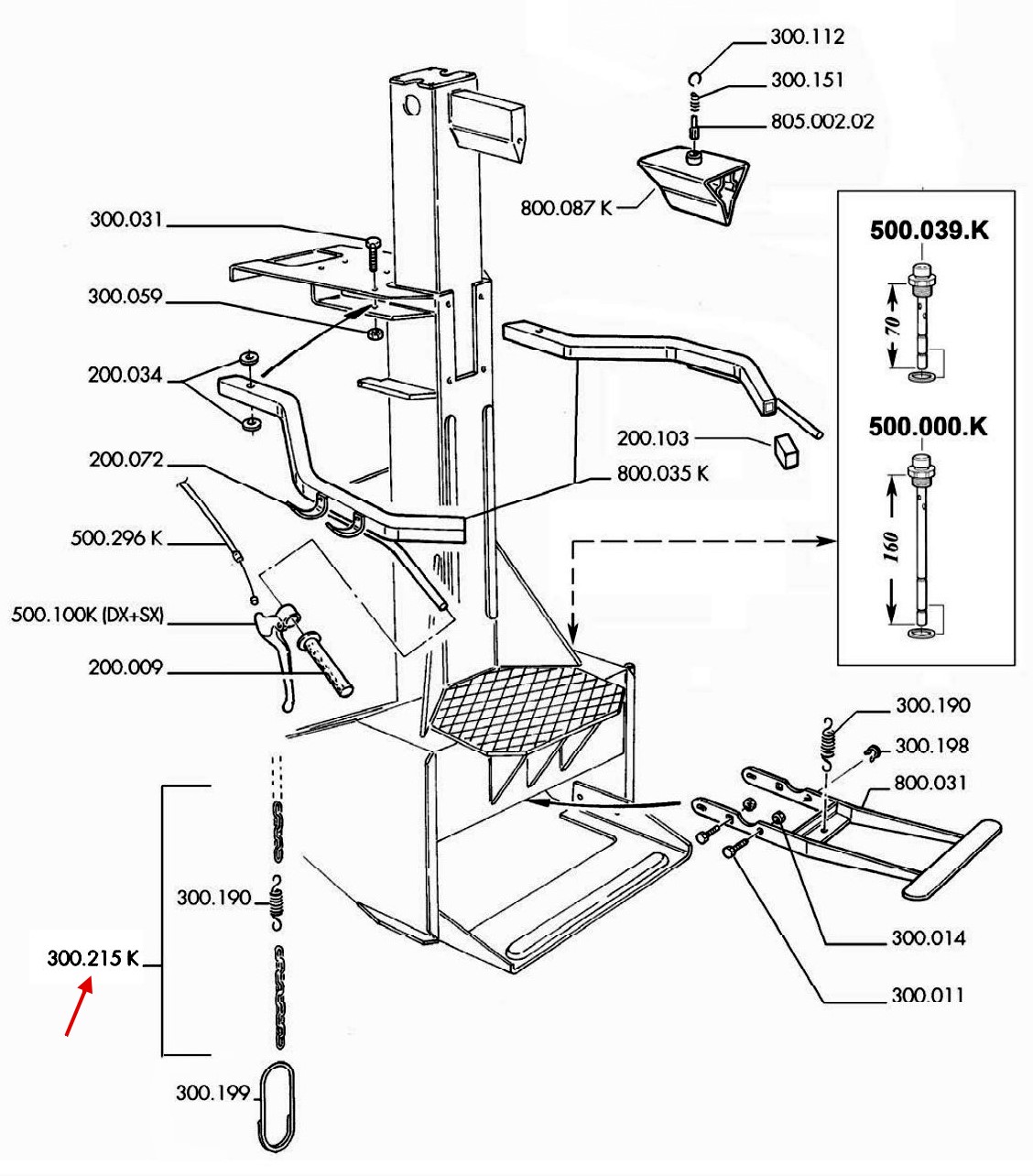 300.112
300.151
805.002.02
800.087 K
300.031
300.059
200.034
200.072
500.296 K
500.100K (DX+SX)
200.009
200.103
800.035 K

500.039.K
70
500.000.K
160

300.190
300.198
800.031
300.014
300.011
300.190
300.215 K
300.199